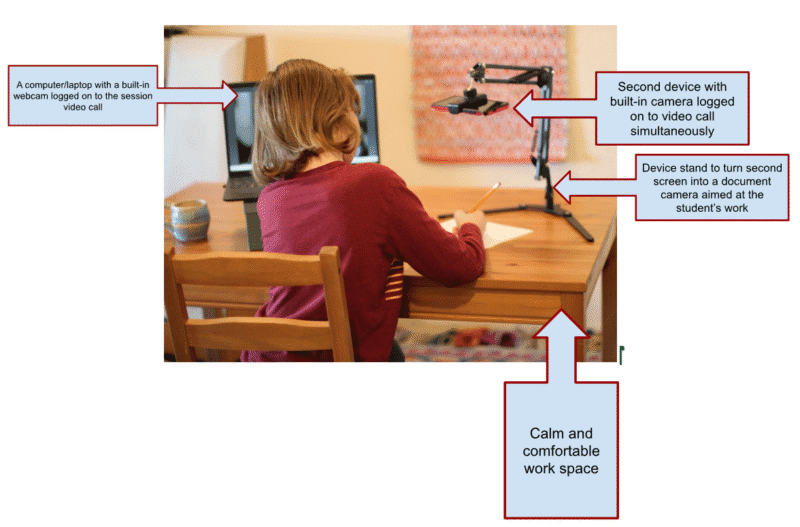 A computer/laptop with a built-in webcam logged on to the session video call

Second device with built-in camera logged on to video call simultaneously

Device stand to turn second screen into a document camera aimed at the student's work

Calm and comfortable work space